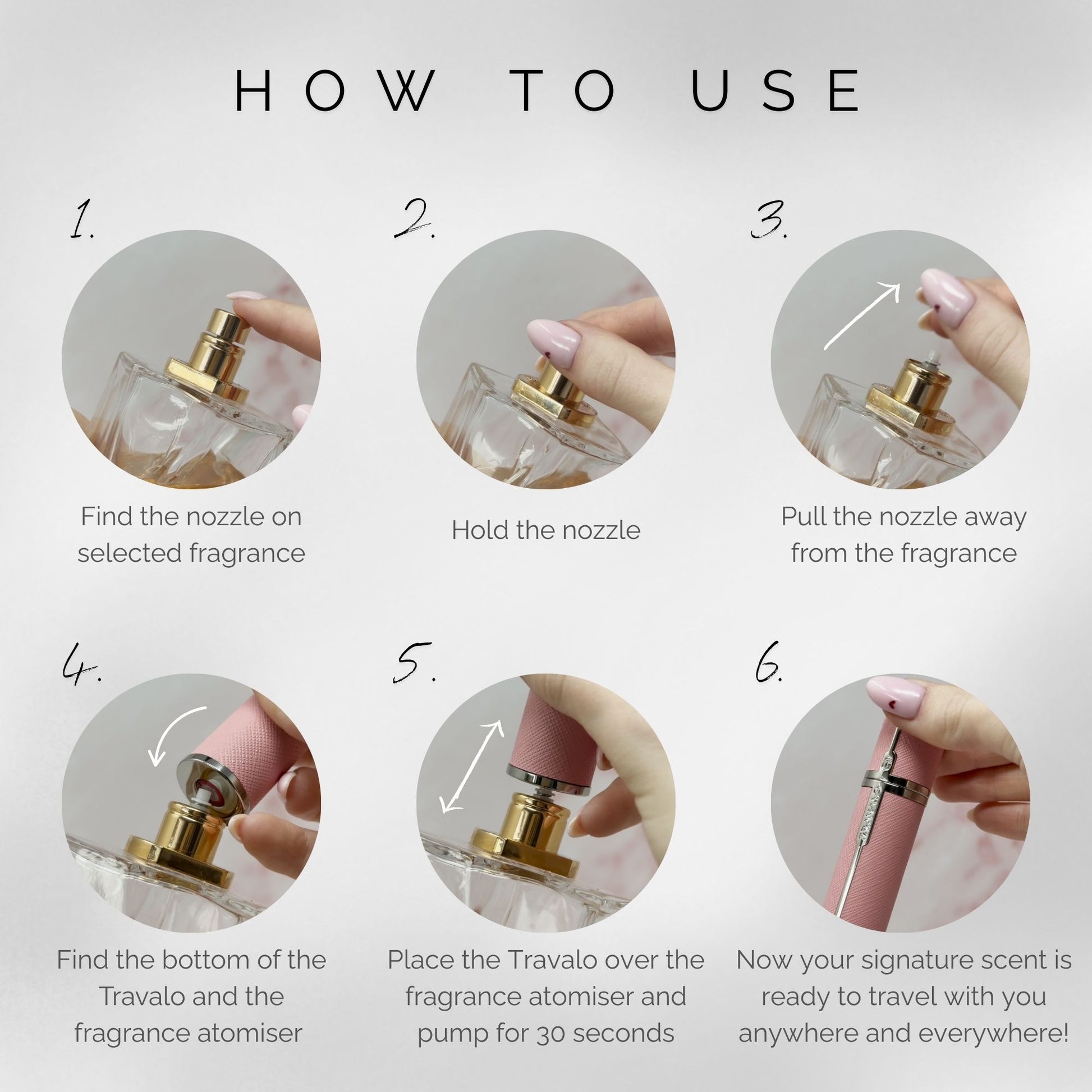 HOW TO USE

1.

Find the nozzle on selected fragrance

2.

Hold the nozzle

3.

Pull the nozzle away from the fragrance

4.

Find the bottom of the Travalo and the fragrance atomiser

5.

Place the Travalo over the fragrance atomiser and pump for 30 seconds

6.

TRAVALO

Now your signature scent is ready to travel with you anywhere and everywhere!